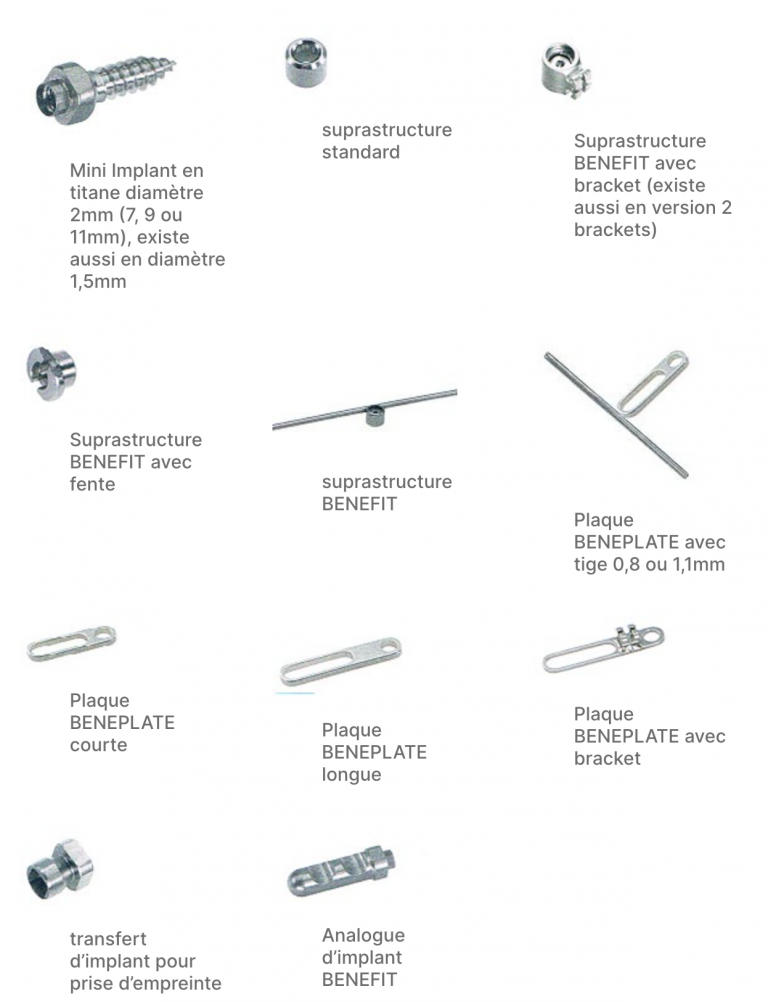 Mini Implant en titane diamètre 2mm (7, 9 ou 11mm), existe aussi en diamètre 1,5mm

suprastructure standard

Suprastructure BENEFIT avec bracket (existe aussi en version 2 brackets)

Suprastructure BENEFIT avec fente

suprastructure BENEFIT

Plaque BENEPLATE avec tige 0,8 ou 1,1mm

Plaque BENEPLATE courte

Plaque BENEPLATE longue

Plaque BENEPLATE avec bracket

transfert d'implant pour prise d'empreinte

Analogue d'implant BENEFIT